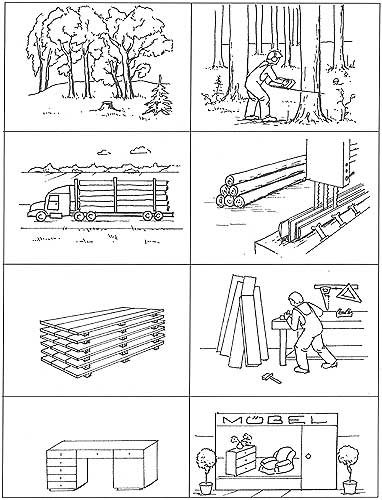 MÖBEL